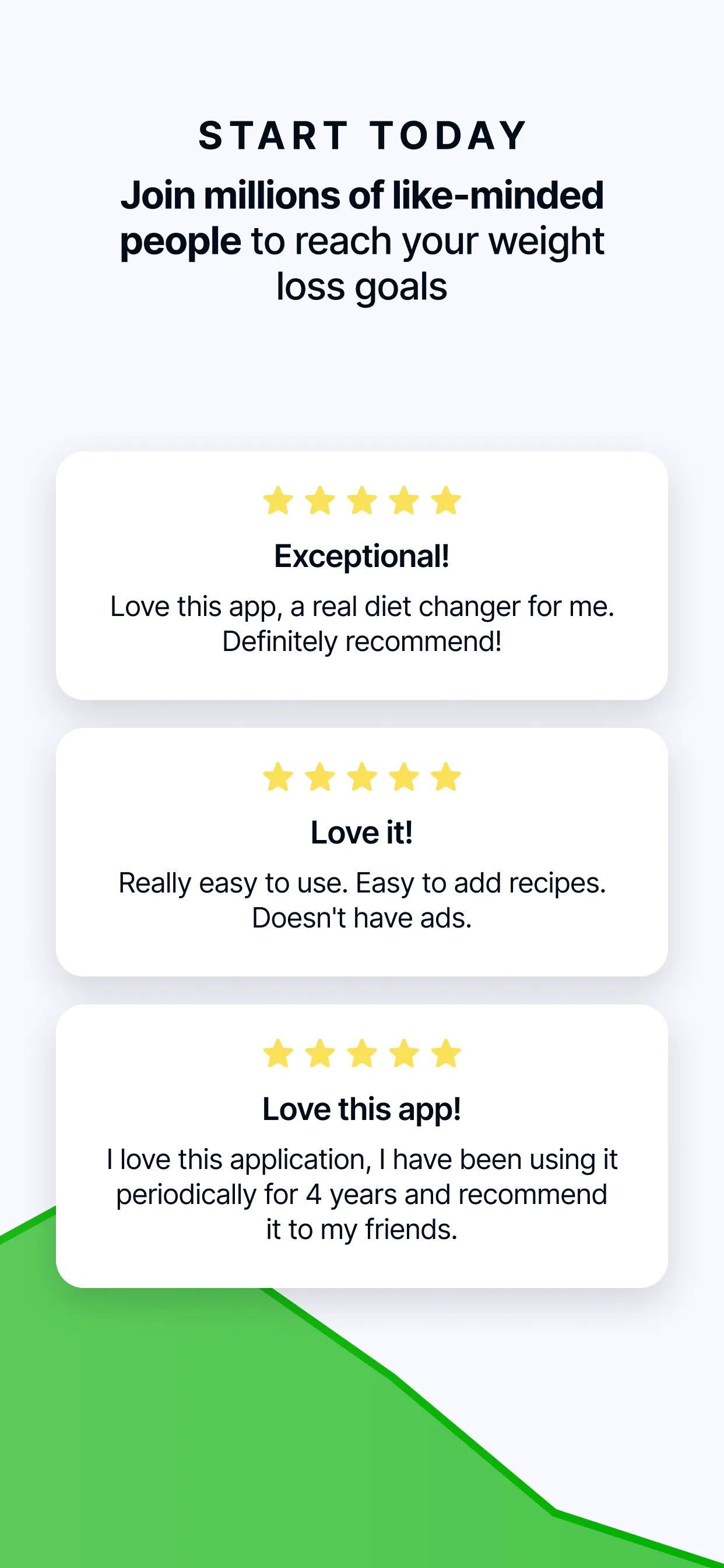 START TODAY

Join millions of like-minded people to reach your weight loss goals

Exceptional!

Love this app, a real diet changer for me. Definitely recommend!

Love it!

Really easy to use. Easy to add recipes. Doesn't have ads.

Love this app!

I love this application, I have been using it periodically for 4 years and recommend it to my friends.