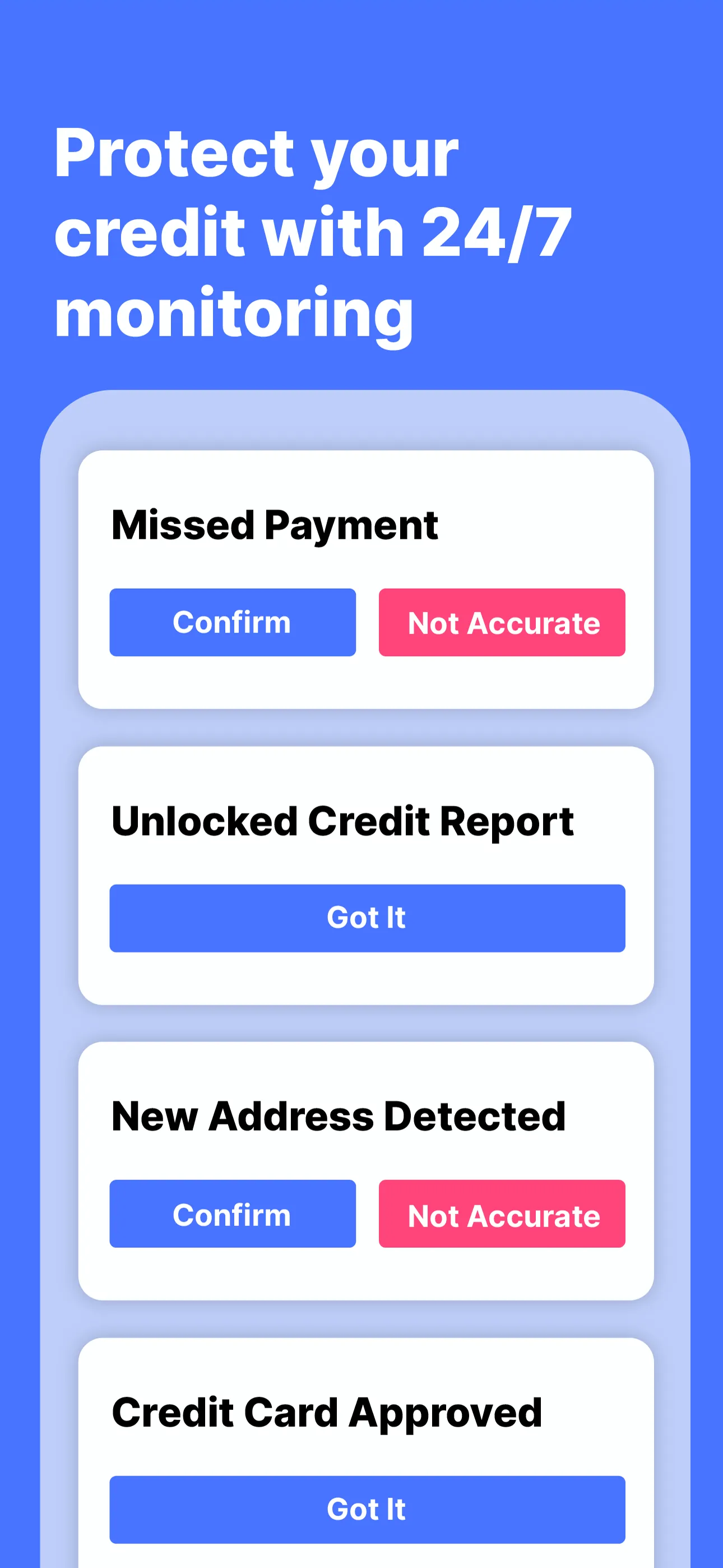 Protect your credit with 24/7 monitoring

Missed Payment

Confirm

Not Accurate

Unlocked Credit Report

Got It

New Address Detected

Confirm

Not Accurate

Credit Card Approved

Got It