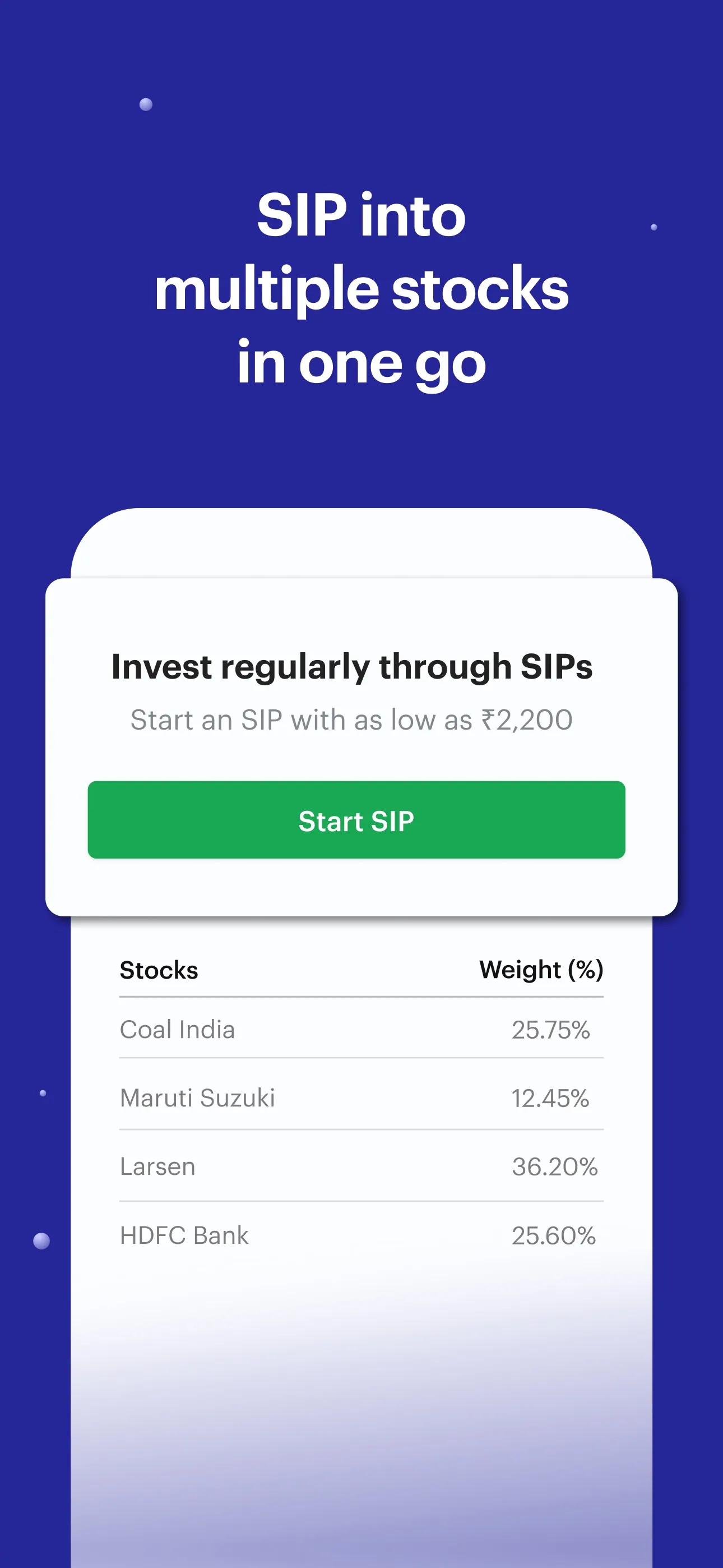 SIP into multiple stocks in one go

Invest regularly through SIPs

Start an SIP with as low as ₹2,200

Start SIP

| Stocks | Weight (%) |
|---|---|
| Coal India | 25.75% |
| Maruti Suzuki | 12.45% |
| Larsen | 36.20% |
| HDFC Bank | 25.60% |