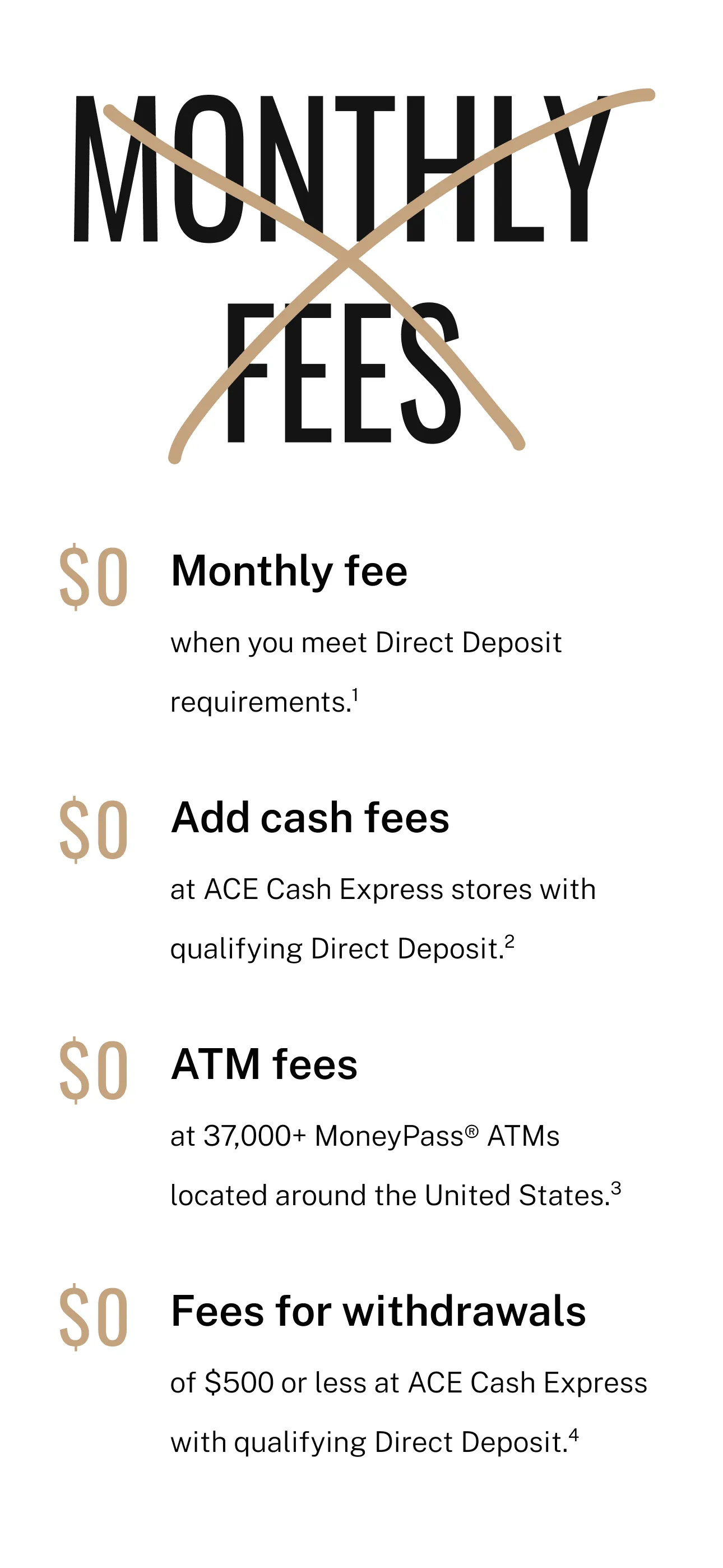 MONTHLY FEES

\$0 Monthly fee

when you meet Direct Deposit requirements.$^1$

\$0 Add cash fees

at ACE Cash Express stores with qualifying Direct Deposit.$^2$

\$0 ATM fees

at 37,000+ MoneyPass® ATMs located around the United States.$^3$

\$0 Fees for withdrawals

of \$500 or less at ACE Cash Express with qualifying Direct Deposit.$^4$