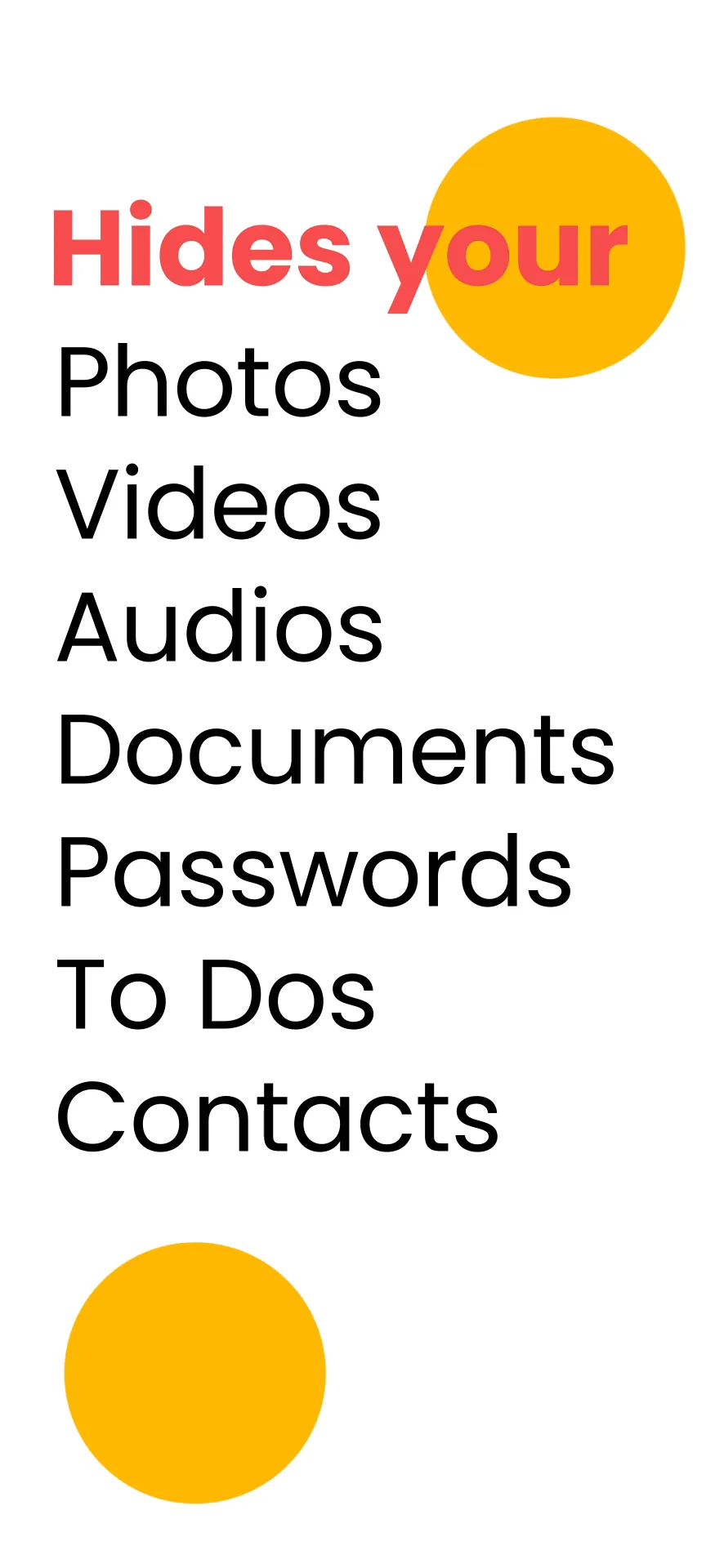 Hides your
Photos
Videos
Audios
Documents
Passwords
To Dos
Contacts