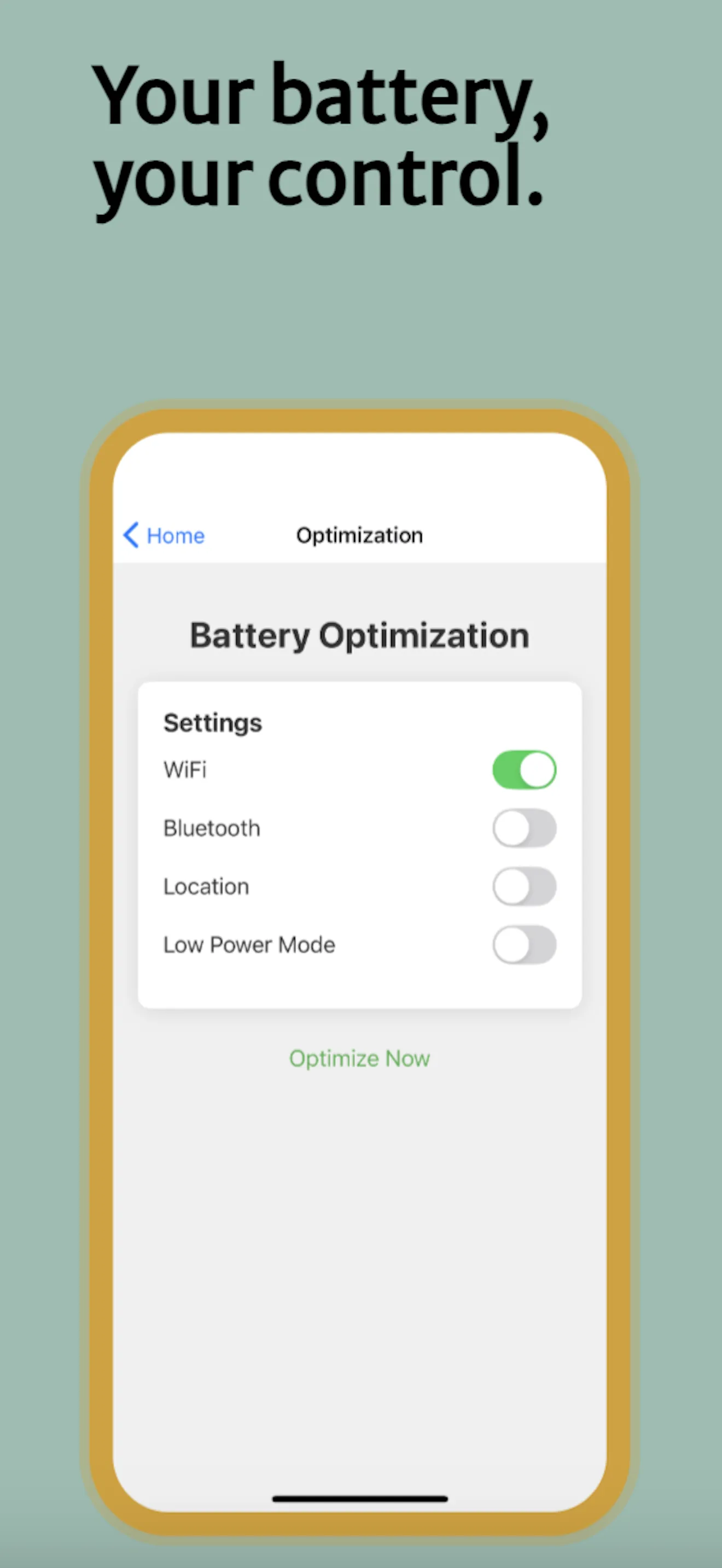 Your battery, your control.

Home Optimization

Battery Optimization

Settings
WiFi
Bluetooth
Location
Low Power Mode

Optimize Now