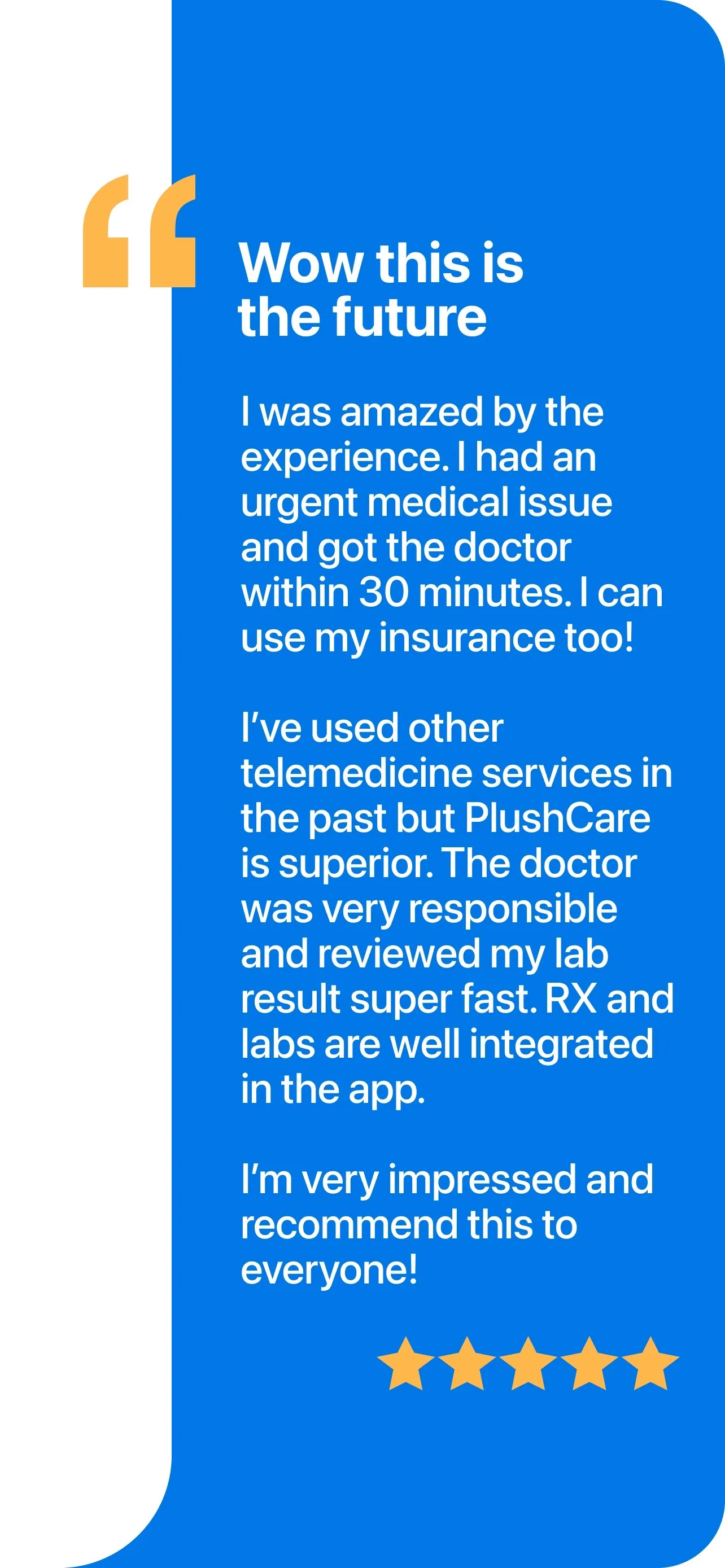 “

Wow this is the future

I was amazed by the experience. I had an urgent medical issue and got the doctor within 30 minutes. I can use my insurance too!

I’ve used other telemedicine services in the past but PlushCare is superior. The doctor was very responsible and reviewed my lab result super fast. RX and labs are well integrated in the app.

I’m very impressed and recommend this to everyone!